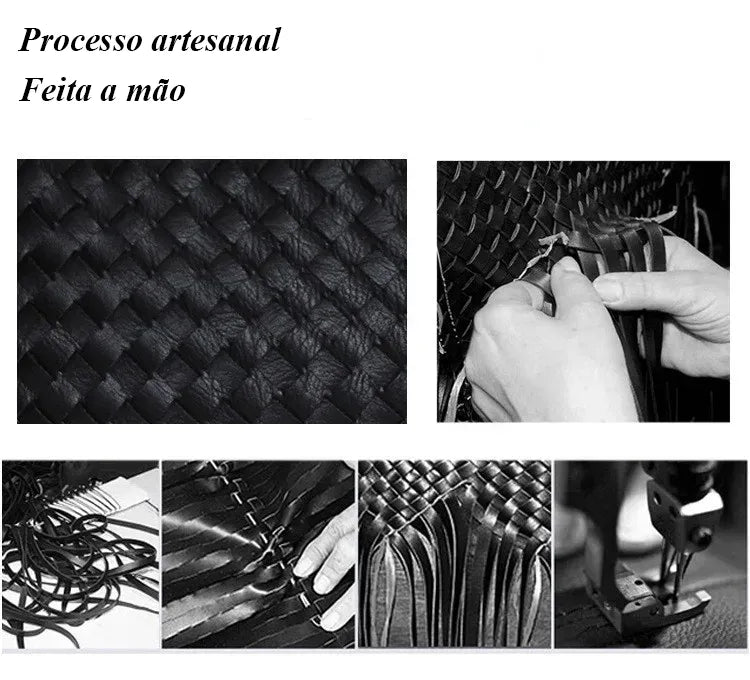 Processo artesanal
Feita a mão